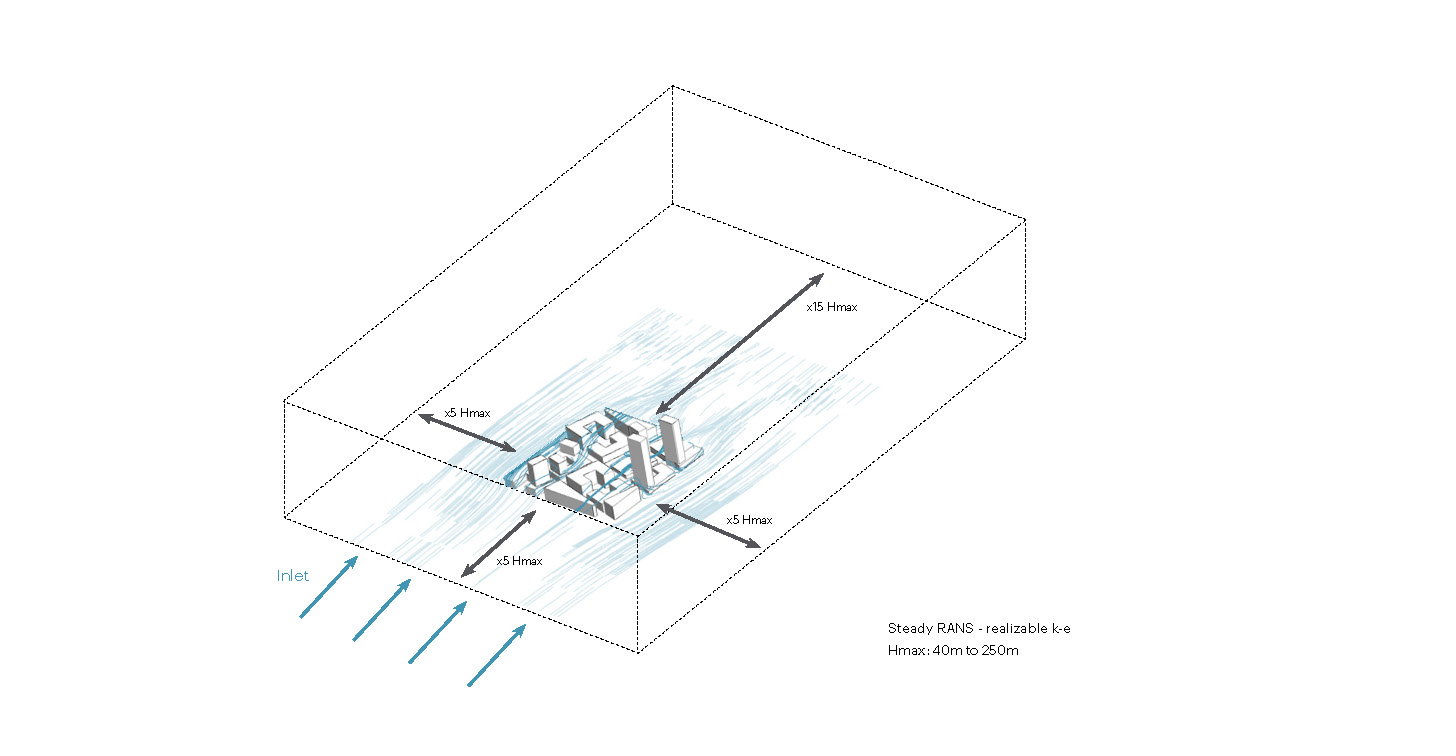 x15 Hmax

x5 Hmax

x5 Hmax

x5 Hmax

Inlet

Steady RANS - realizable k-e
Hmax: 40m to 250m